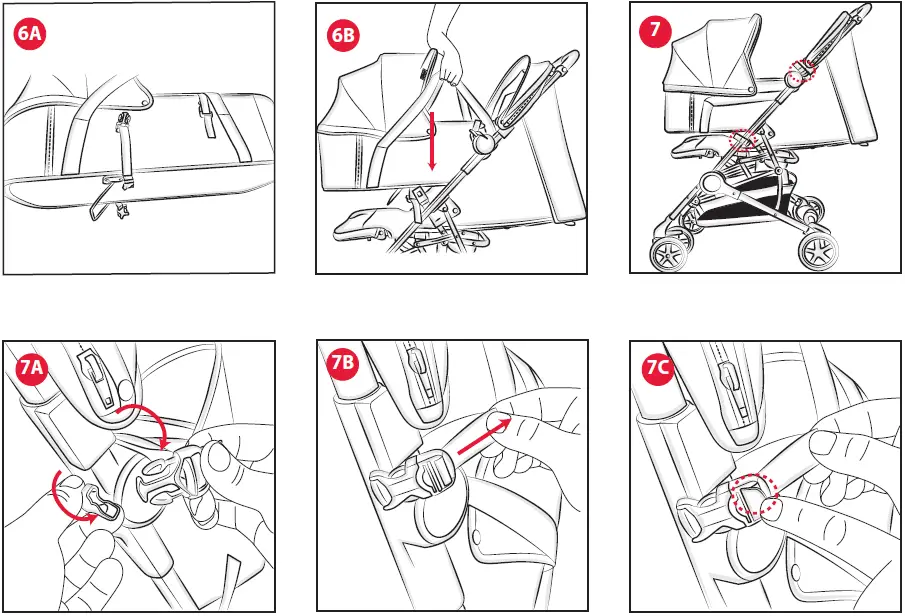 6A

6B

7

7A

7B

7C