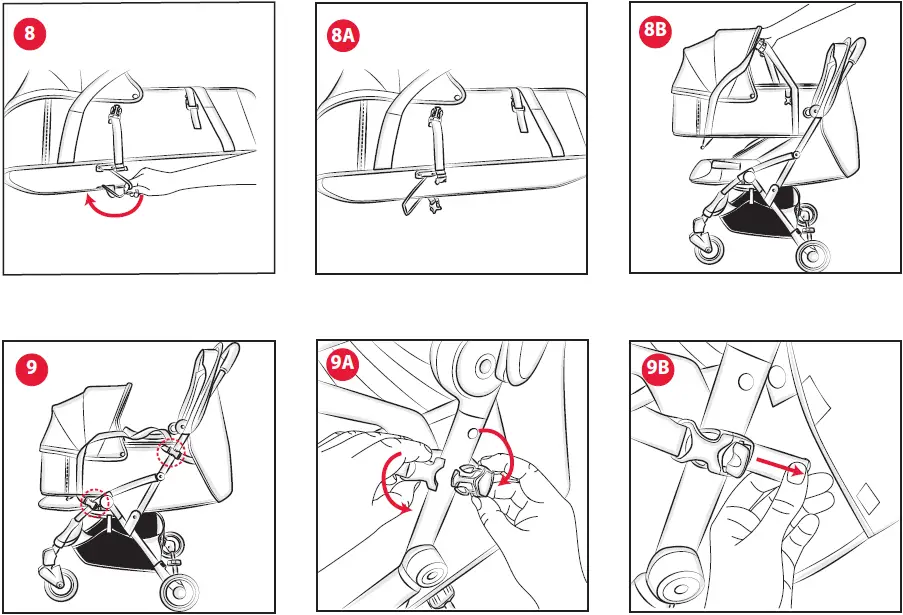 8

8A

8B

9

9A

9B