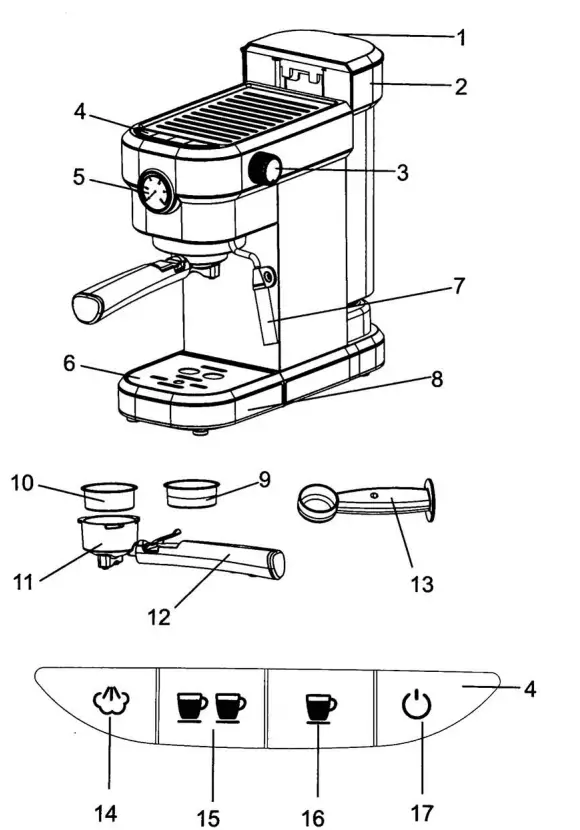 1
2
4
3
5
7
6
8
10
9
11
12
13
4
14
15
16
17