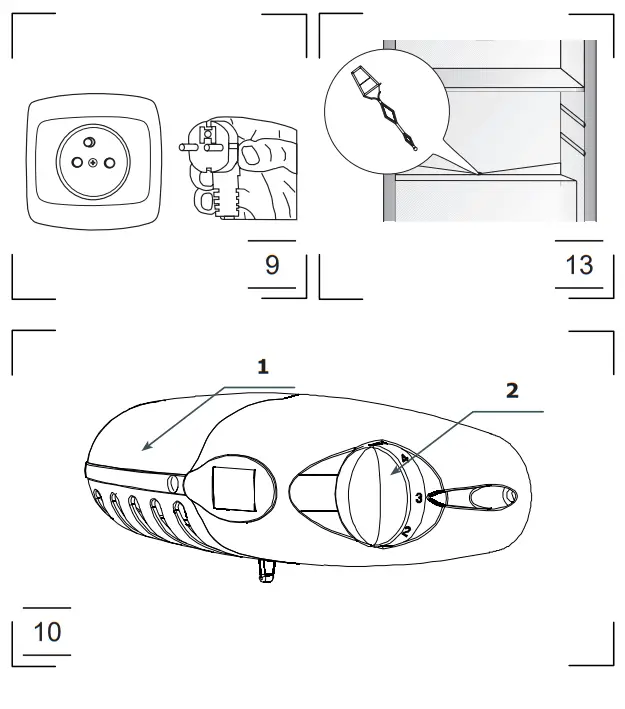 9

13

1

2

4

3

2

10