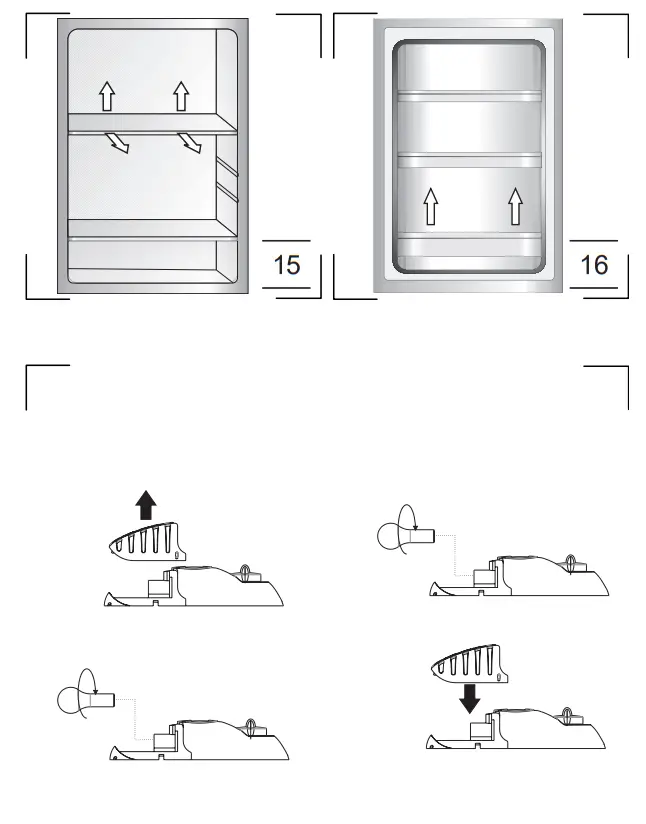 15

16