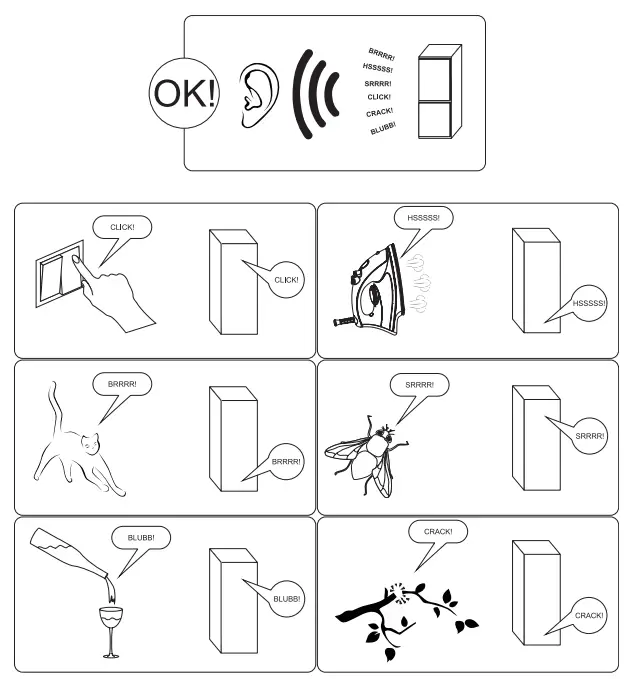 OK!

BRRRR!
HSSSSS!
SRRRR!
CLICK!
CRACK!
BLUBB!

CLICK!

CLICK!

HSSSSS!

HSSSSS!

BRRRR!

BRRRR!

SRRRR!

SRRRR!

BLUBB!

BLUBB!

CRACK!

CRACK!