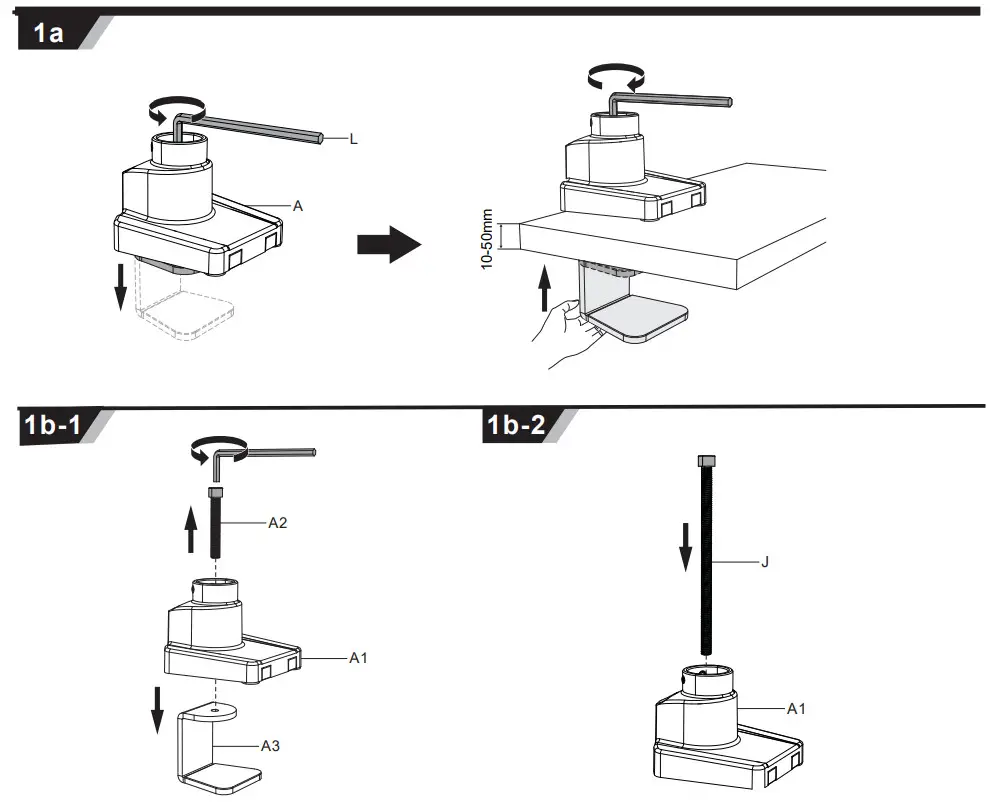 1a

L

A

10-50mm

1b-1

A2

A1

A3

1b-2

J

A1