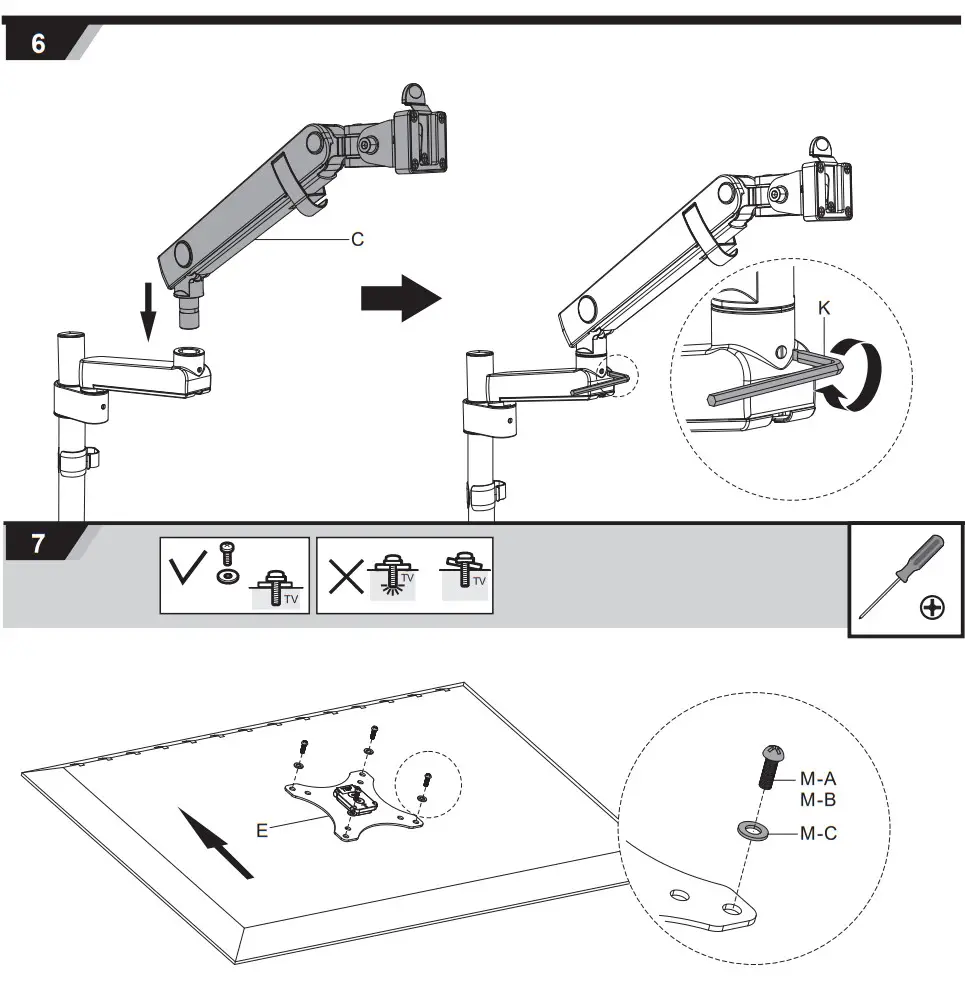 6

C

K

7

TV

TV

TV

E

M-A
M-B

M-C