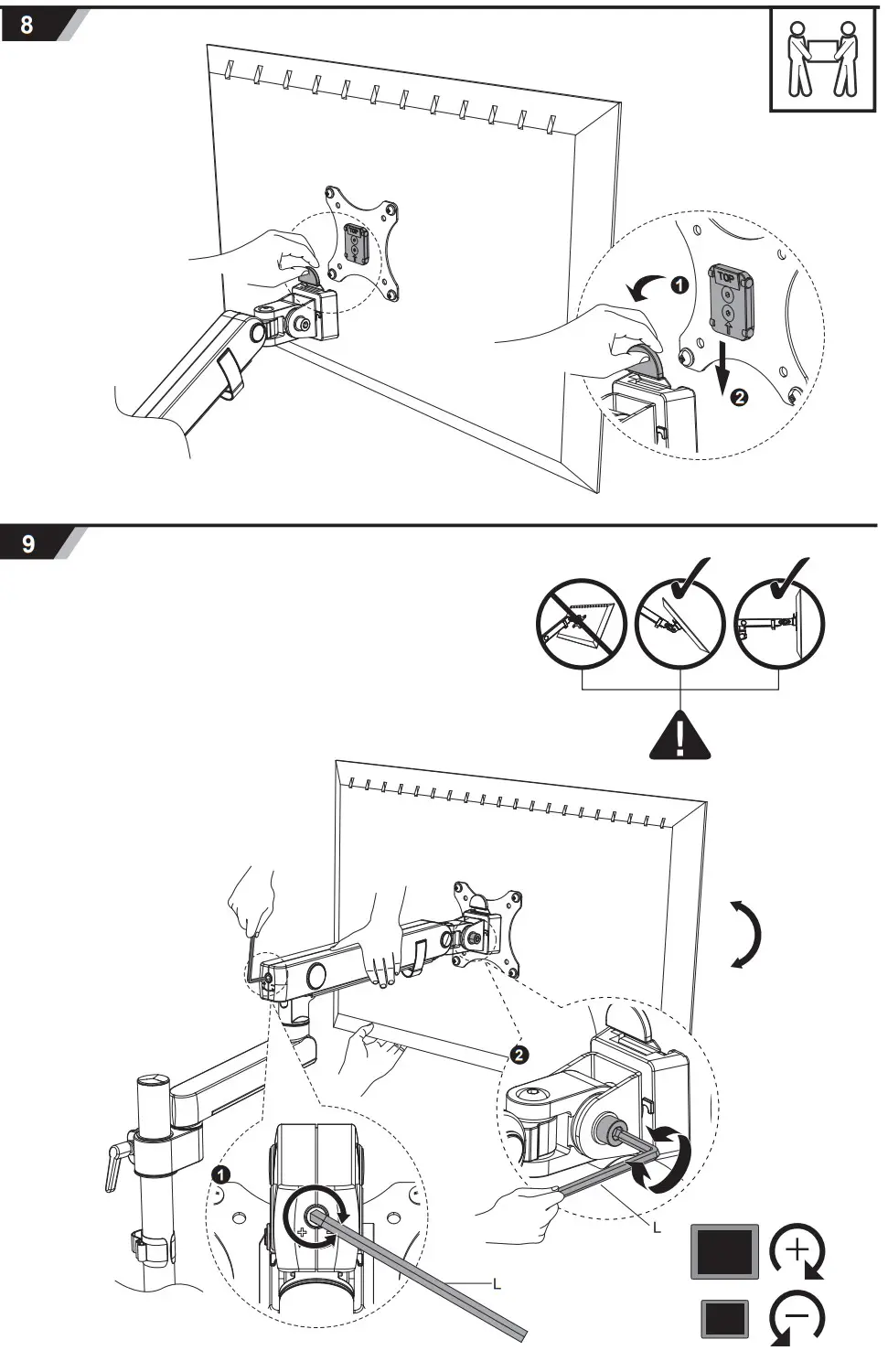 8

TOP

1

2

9

2

1

L

L

+

−