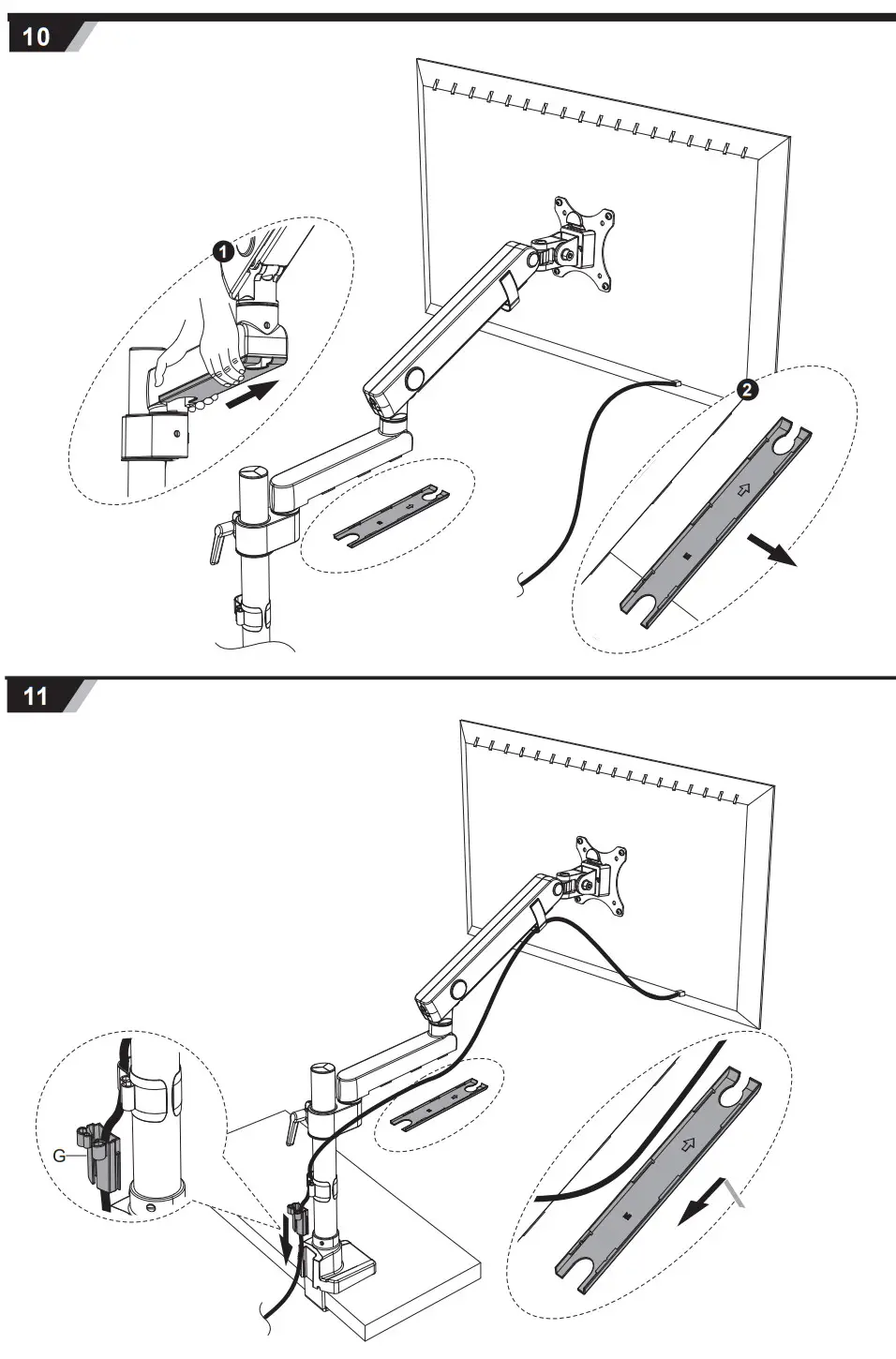 10

1

2

11

G