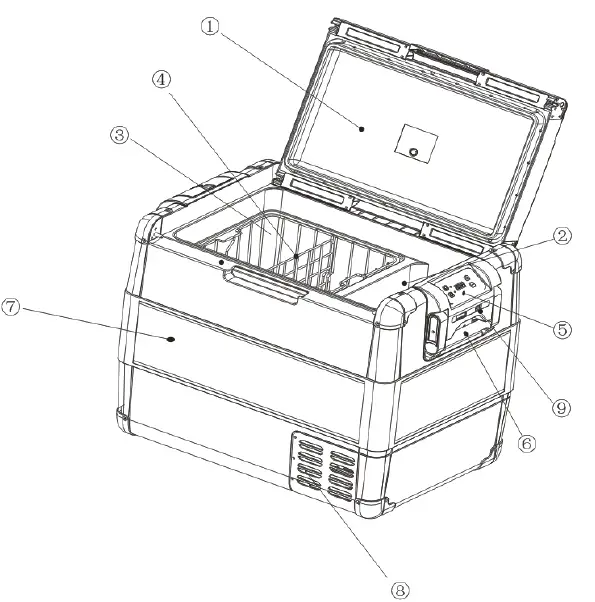 ①
④
③
②
⑦
⑤
⑨
⑥
⑧