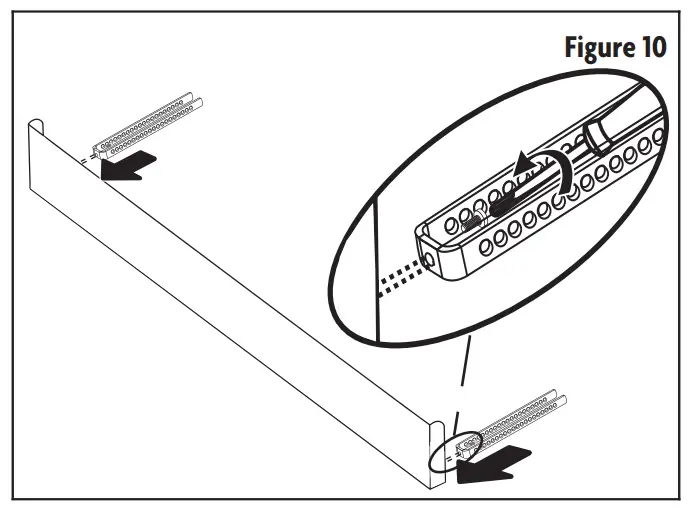 Figure 10