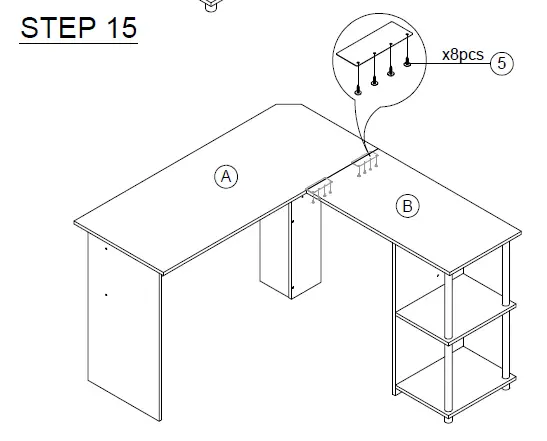 STEP 15

x8pcs
5

A

B