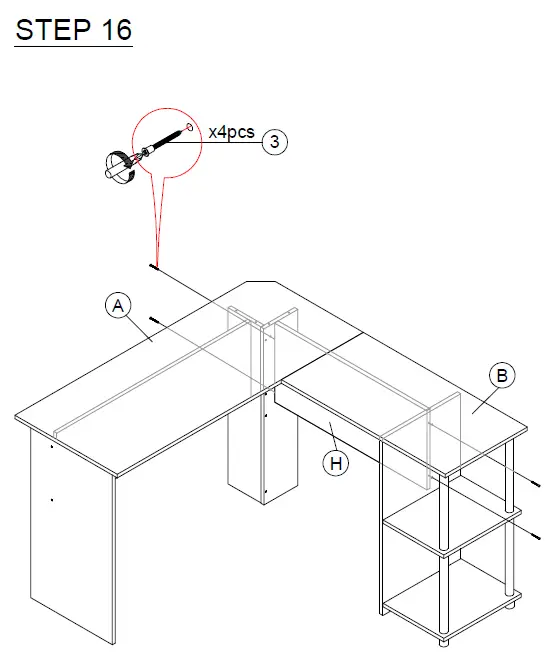 STEP 16

x4pcs
3

A
B
H