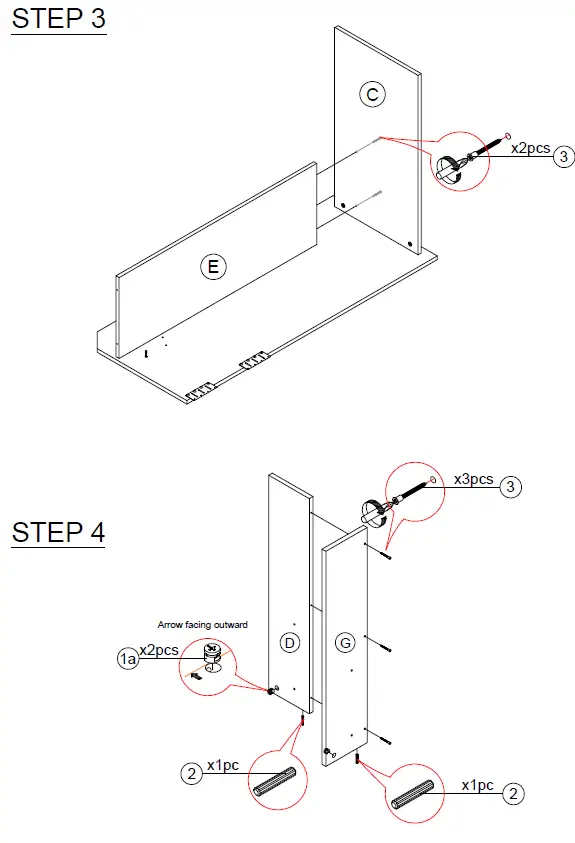 STEP 3

C

x2pcs 3

E

STEP 4

x3pcs 3

Arrow facing outward

1a x2pcs

D

G

2 x1pc

x1pc 2