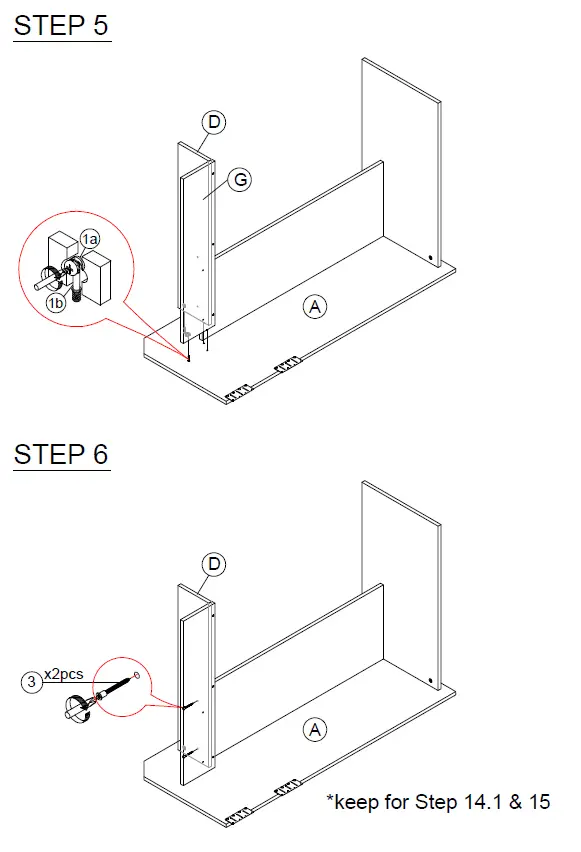 STEP 5

D

G

1a

1b

A

STEP 6

D

3 x2pcs

A

*keep for Step 14.1 & 15