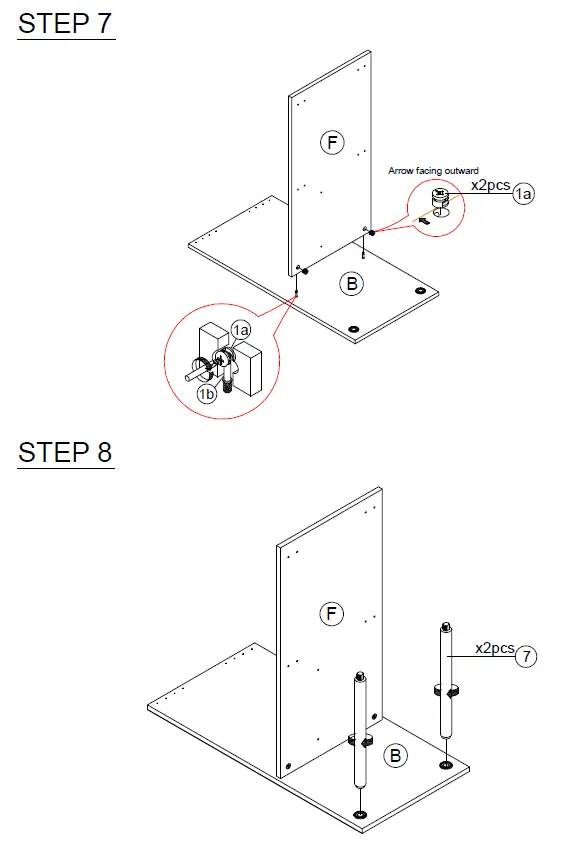 STEP 7

F

Arrow facing outward

x2pcs 1a

B

1a

1b

STEP 8

F

x2pcs 7

B