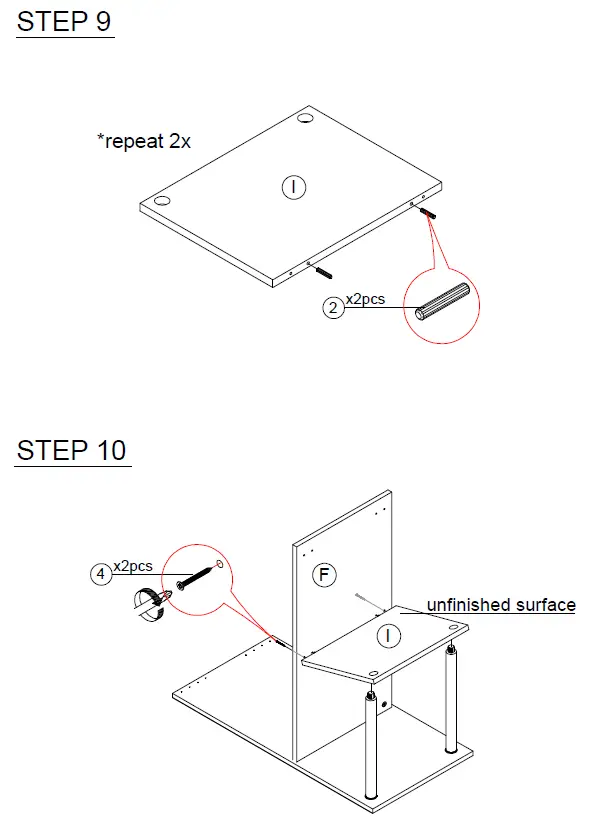 STEP 9

*repeat 2x

I

2 x2pcs

STEP 10

4 x2pcs

F

unfinished surface

I