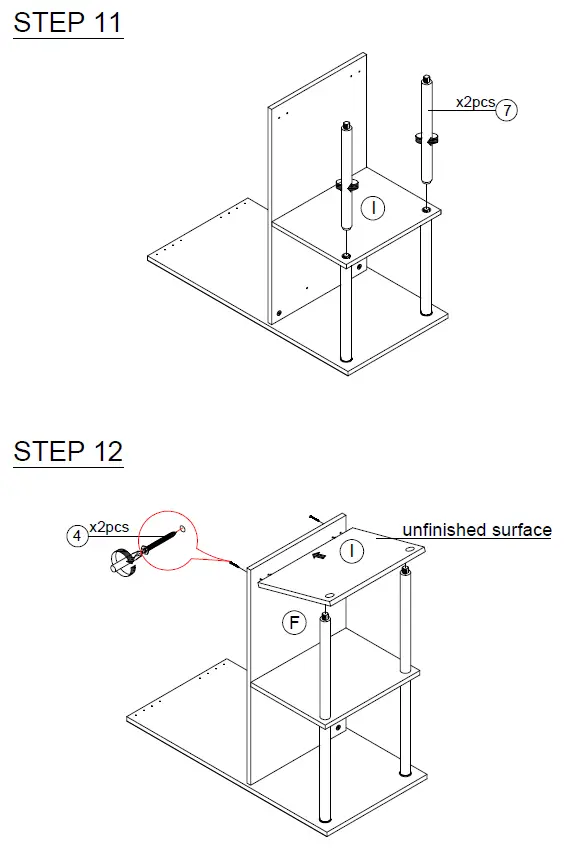 STEP 11

x2pcs 7

I

STEP 12

4 x2pcs

unfinished surface

I

F