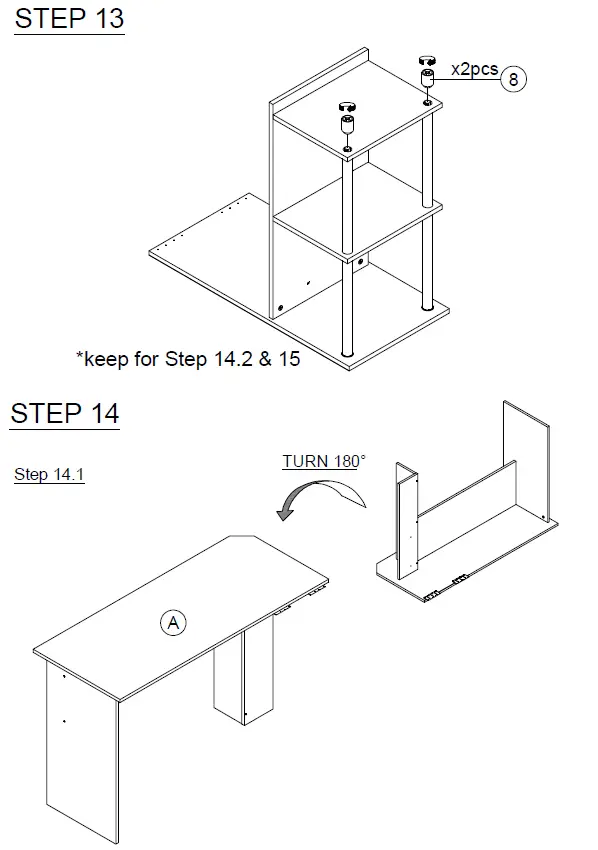 STEP 13

x2pcs

8

*keep for Step 14.2 & 15

STEP 14

Step 14.1

TURN 180°

A