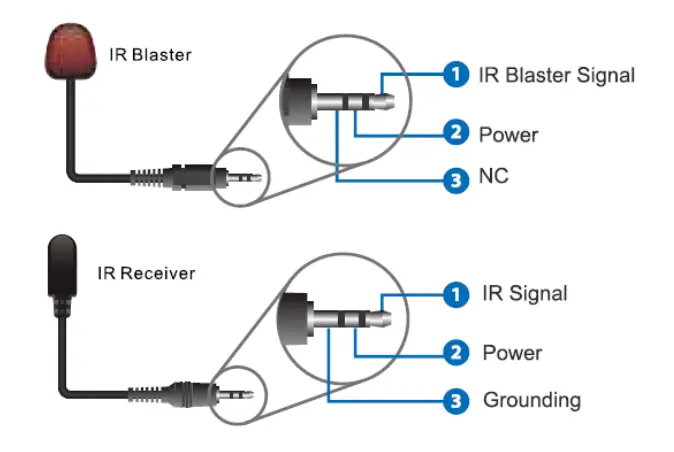 IR Blaster

1 IR Blaster Signal

2 Power

3 NC

IR Receiver

1 IR Signal

2 Power

3 Grounding