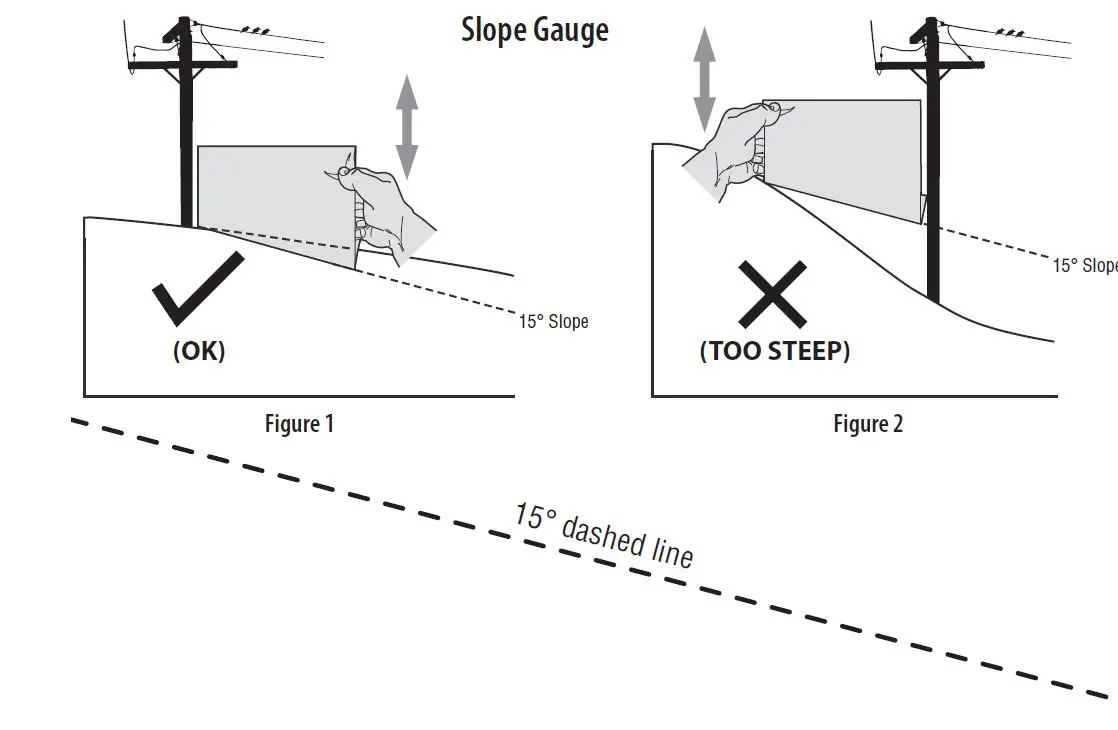 Slope Gauge

15° Slope

(OK)

Figure 1

15° Slope

(TOO STEEP)

Figure 2

15° dashed line