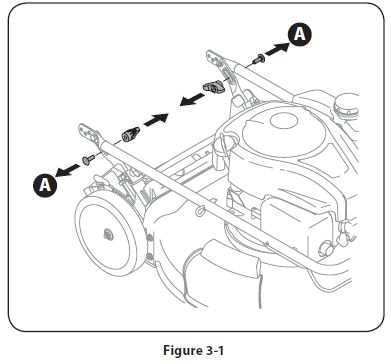 A

A

Figure 3-1