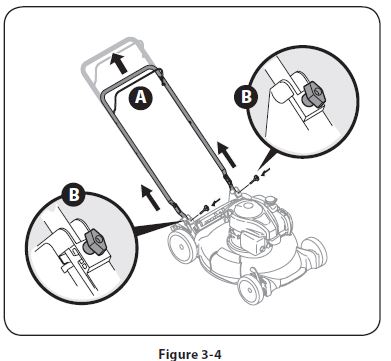 A

B

B

Figure 3-4