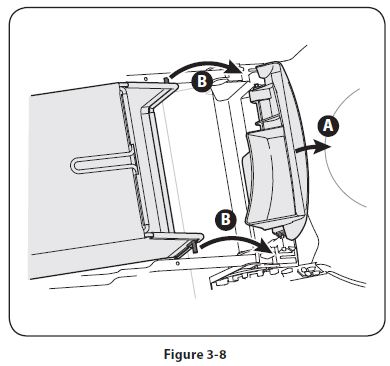 B

A

B

Figure 3-8