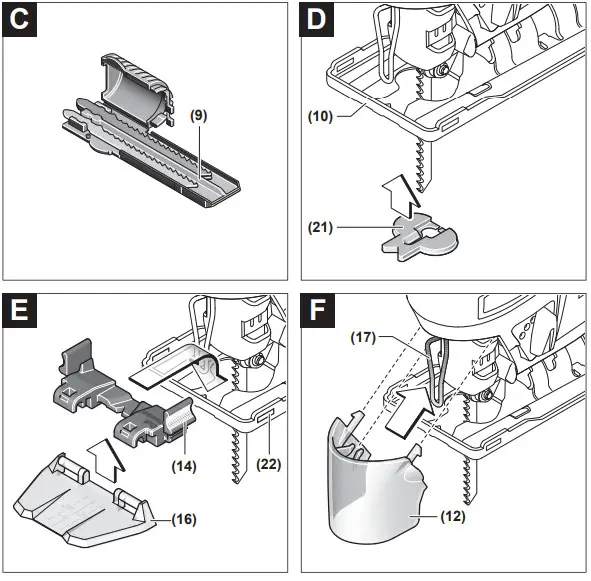 C
(9)

D
(10)
(21)

E
(14)
(22)
(16)

F
(17)
(12)