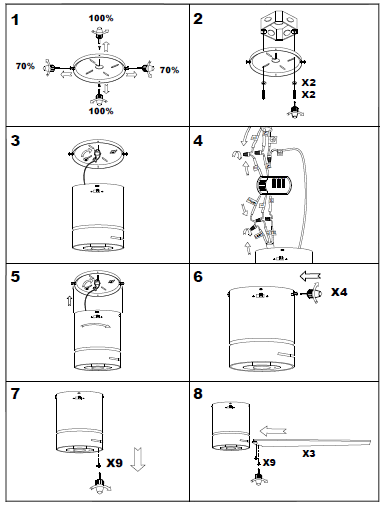 1
100%
70%
70%
100%

2
X2
X2

3

4

5

6
X4

7
X9

8
X3
X9