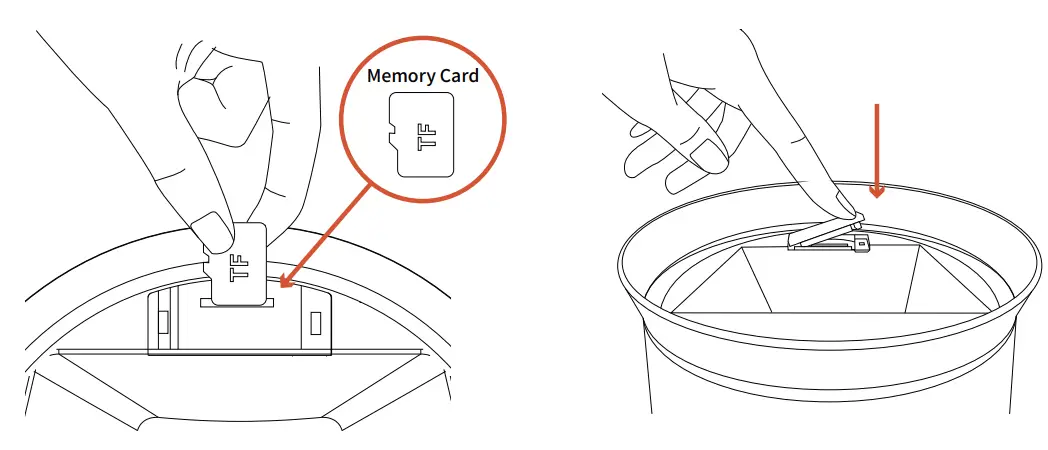 Memory Card

TF

TF