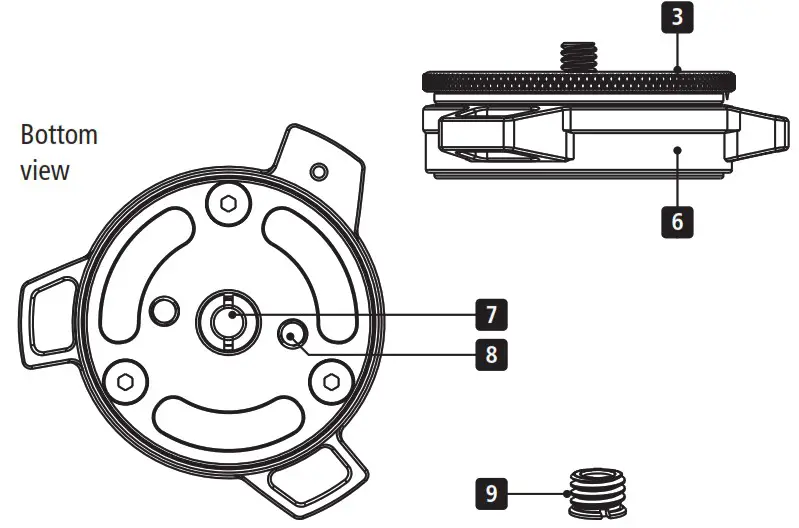 3

Bottom view

6

7

8

9