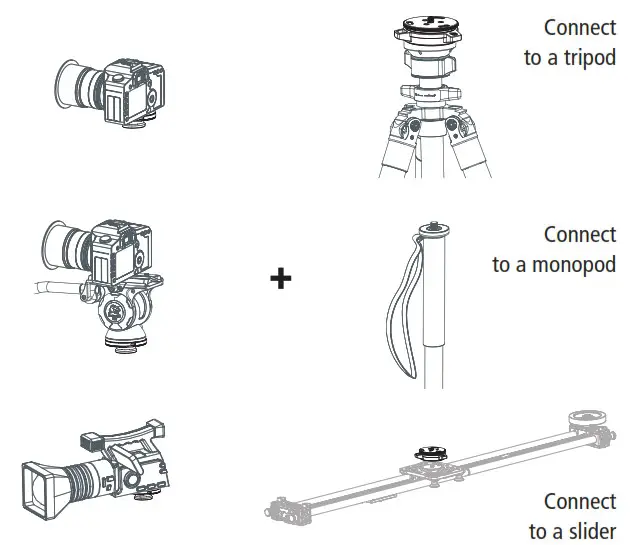 Connect to a tripod

+

Connect to a monopod

Connect to a slider