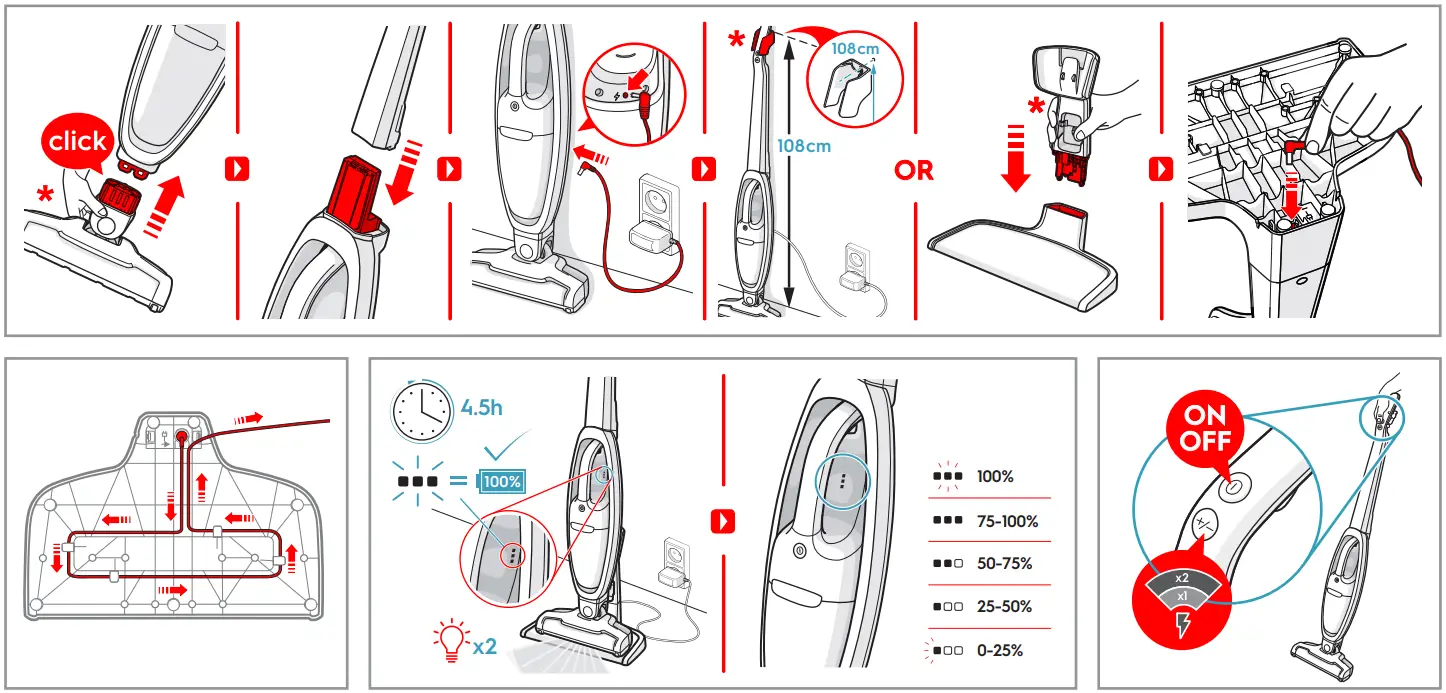 click
*

*
108cm
108cm

OR

*

4.5h
100%
x2

100%
75-100%
50-75%
25-50%
0-25%

ON
OFF
x2
x1