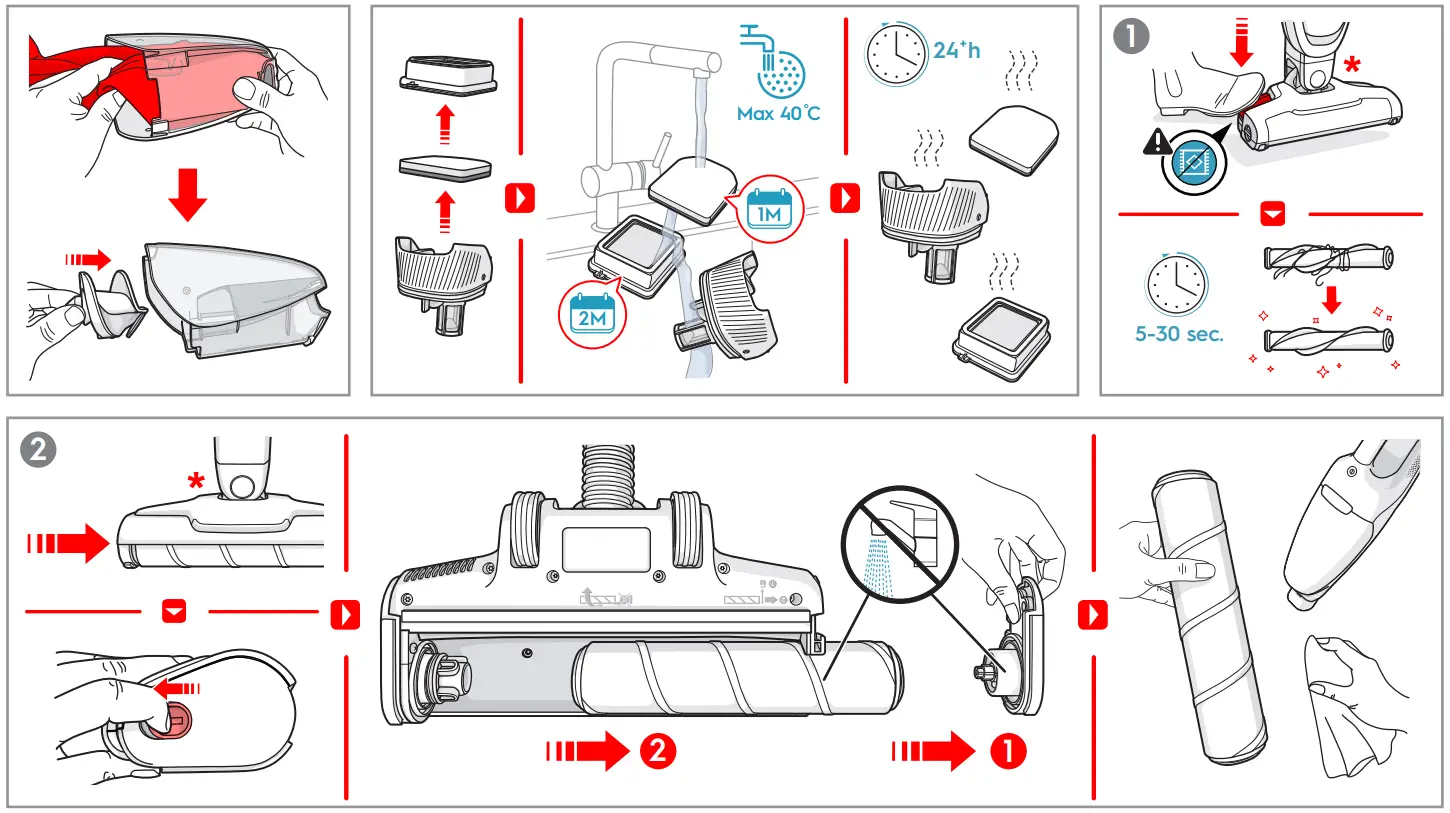 Max 40°C

1M

2M

24⁺h

1

*

5-30 sec.

2

*

2

1