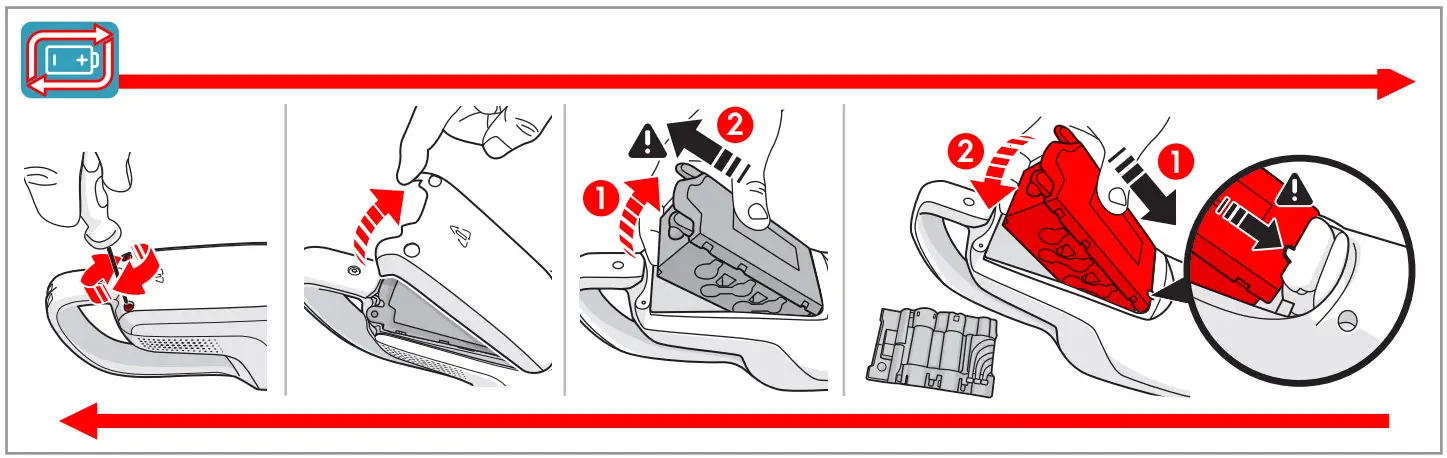 1
2
2
1