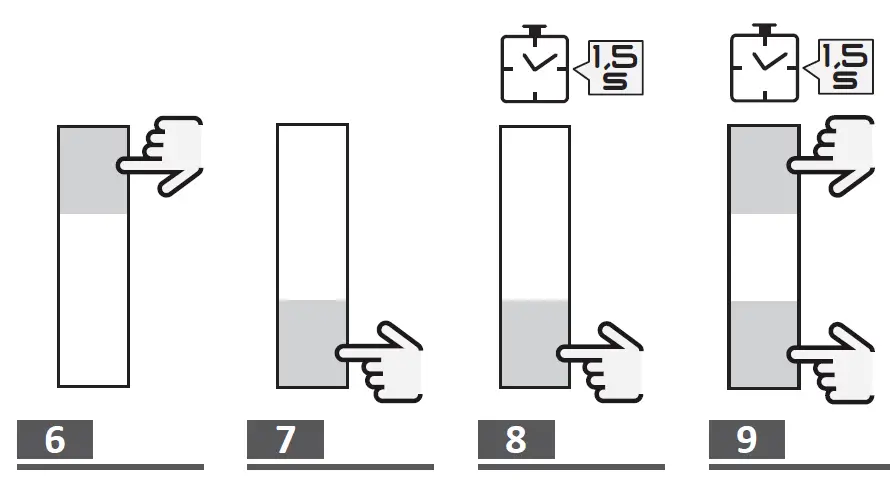 1,5 s

1,5 s

6

7

8

9