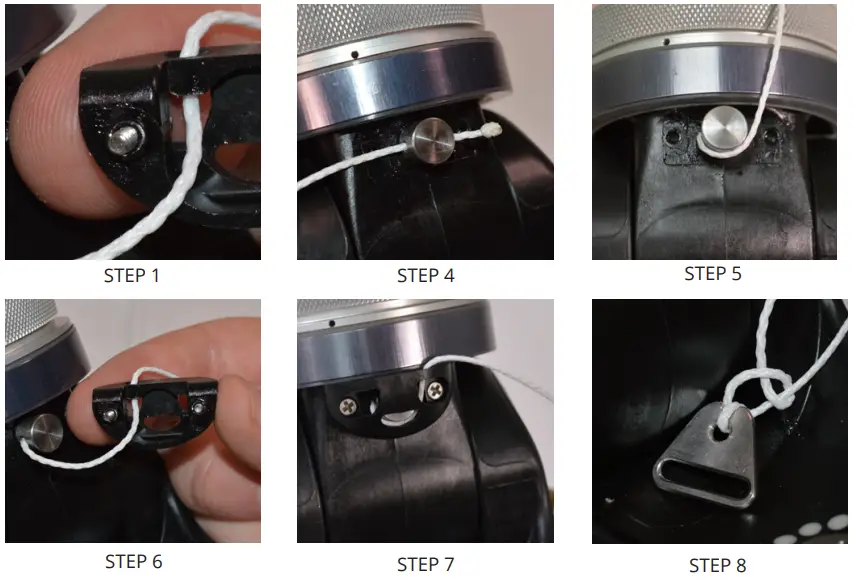 STEP 1

STEP 4

STEP 5

STEP 6

STEP 7

STEP 8