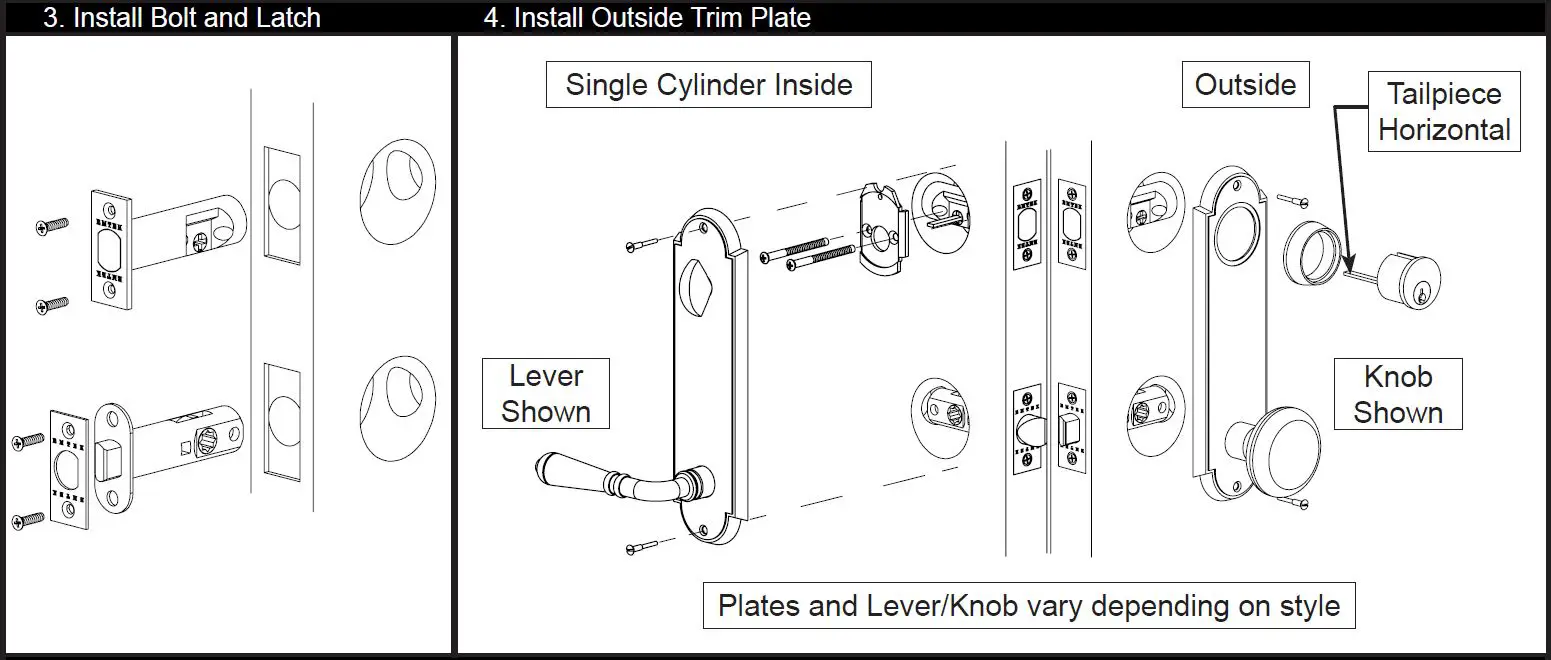 3. Install Bolt and Latch

4. Install Outside Trim Plate

Single Cylinder Inside

Outside

Tailpiece Horizontal

Lever Shown

Knob Shown

Plates and Lever/Knob vary depending on style