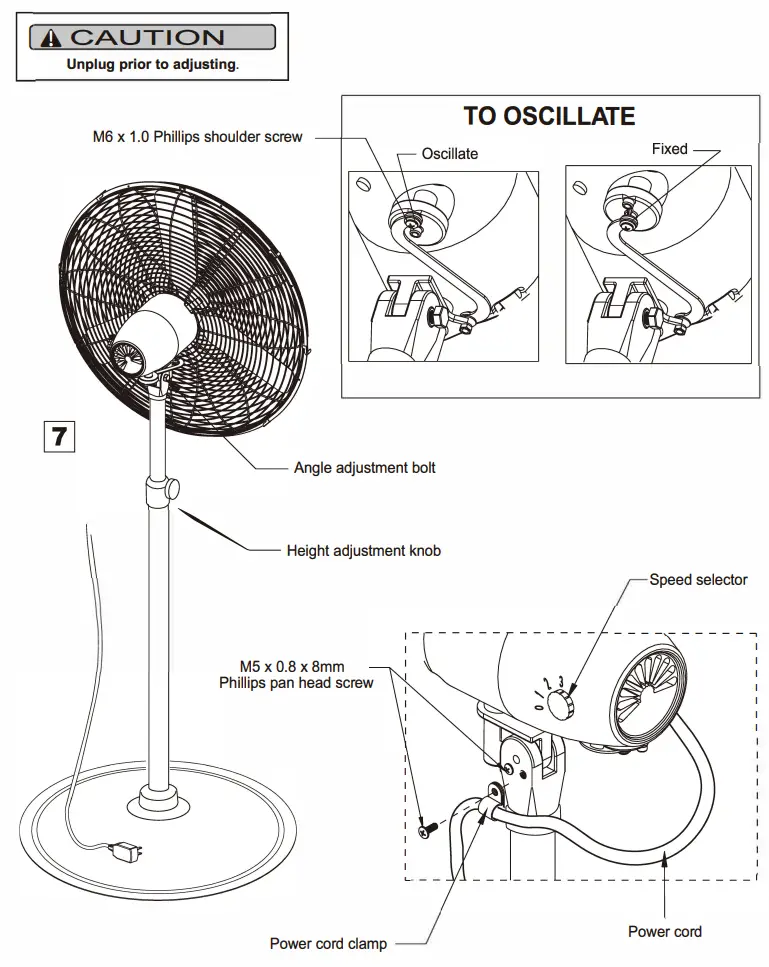 CAUTION
Unplug prior to adjusting.

TO OSCILLATE

M6 x 1.0 Phillips shoulder screw

Oscillate

Fixed

7

Angle adjustment bolt

Height adjustment knob

Speed selector

M5 x 0.8 x 8mm
Phillips pan head screw

0 1 2 3

Power cord clamp

Power cord