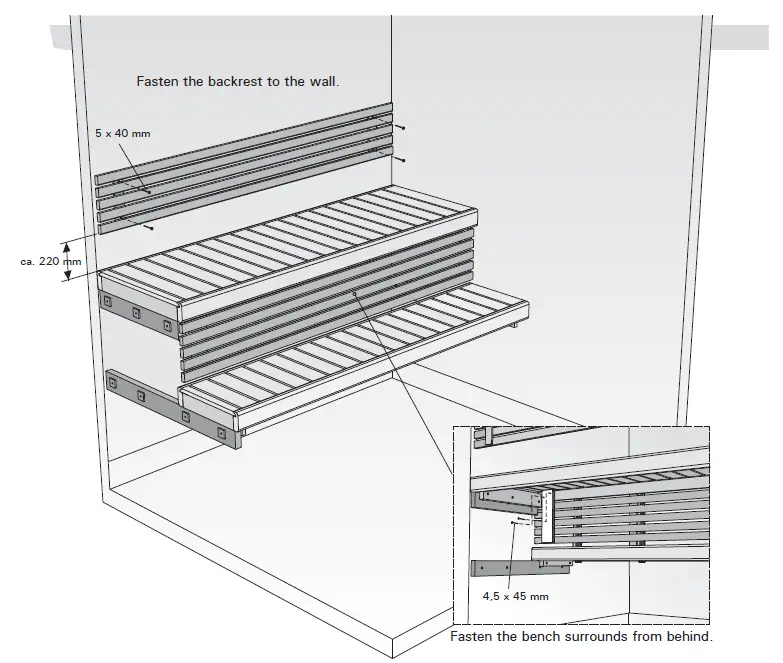 Fasten the backrest to the wall.

5 x 40 mm

ca. 220 mm

4,5 x 45 mm

Fasten the bench surrounds from behind.