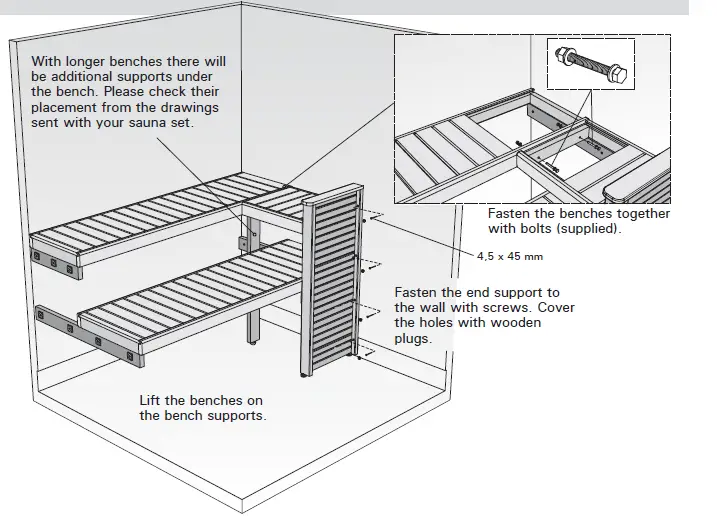 With longer benches there will be additional supports under the bench. Please check their placement from the drawings sent with your sauna set.

Fasten the benches together with bolts (supplied).

4,5 x 45 mm

Fasten the end support to the wall with screws. Cover the holes with wooden plugs.

Lift the benches on the bench supports.