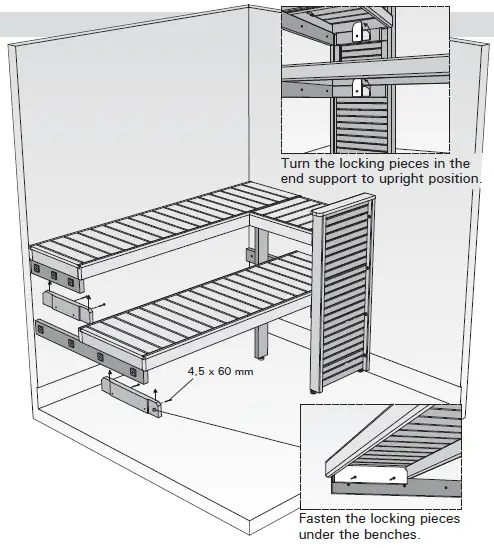 Turn the locking pieces in the end support to upright position.

4,5 x 60 mm

Fasten the locking pieces under the benches.