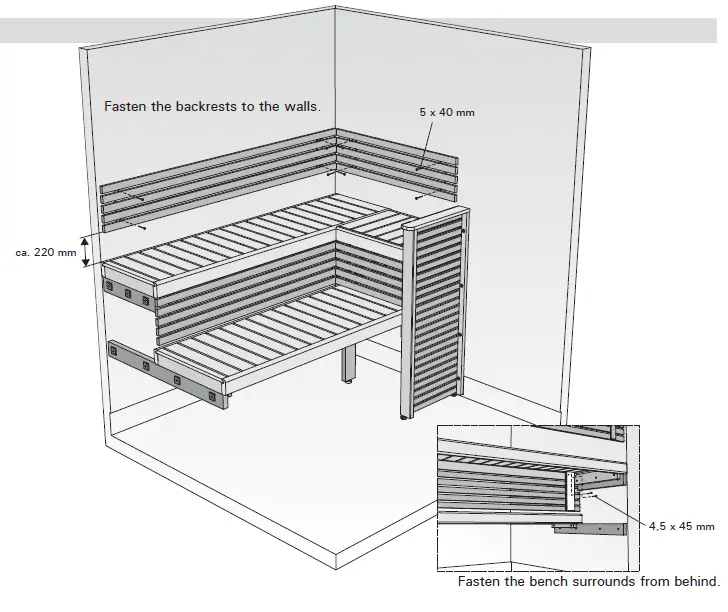 Fasten the backrests to the walls.

5 x 40 mm

ca. 220 mm

4,5 x 45 mm

Fasten the bench surrounds from behind.