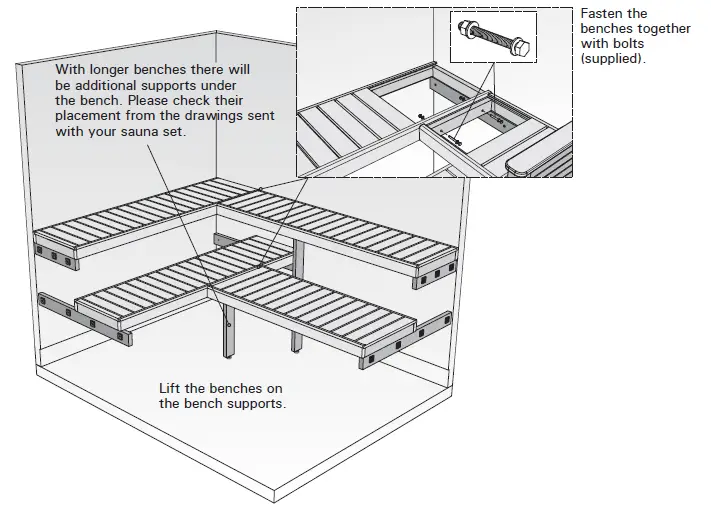 With longer benches there will be additional supports under the bench. Please check their placement from the drawings sent with your sauna set.

Fasten the benches together with bolts (supplied).

Lift the benches on the bench supports.