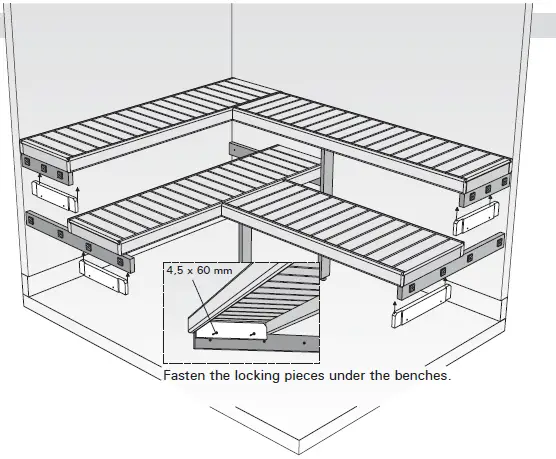 4,5 x 60 mm

Fasten the locking pieces under the benches.