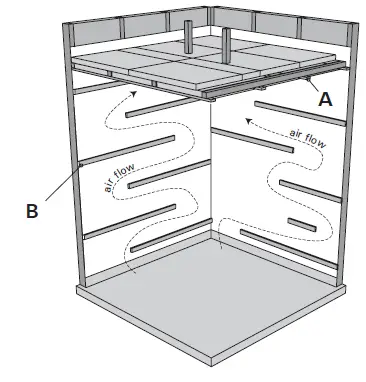 A
air flow
air flow
B