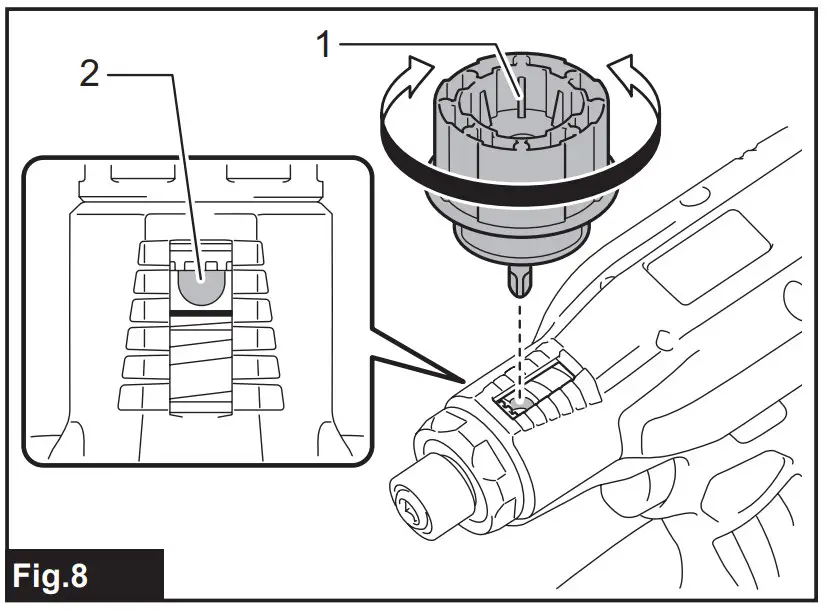 1
2
Fig.8