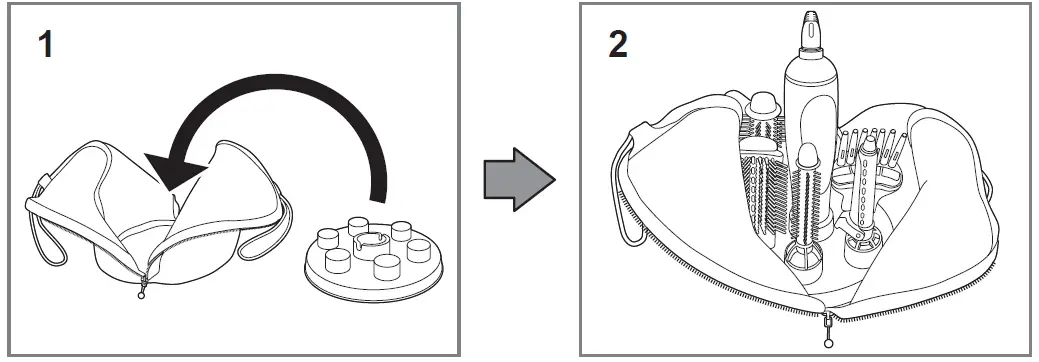 1

2