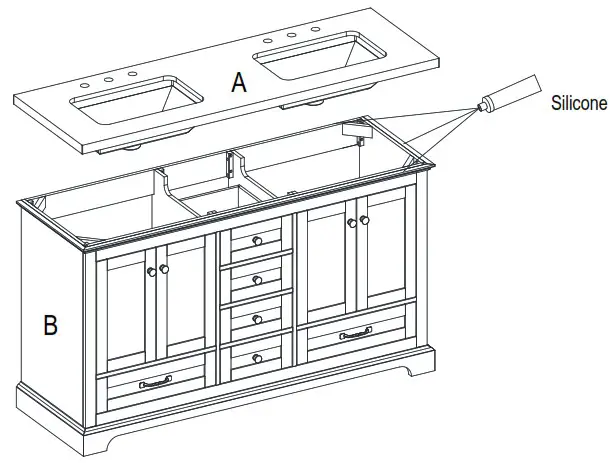 A

Silicone

B