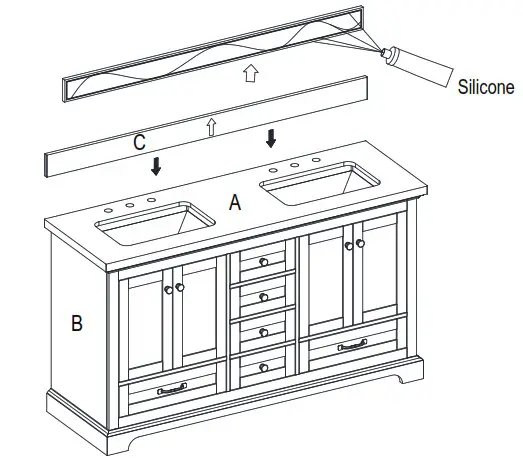 Silicone

C

A

B