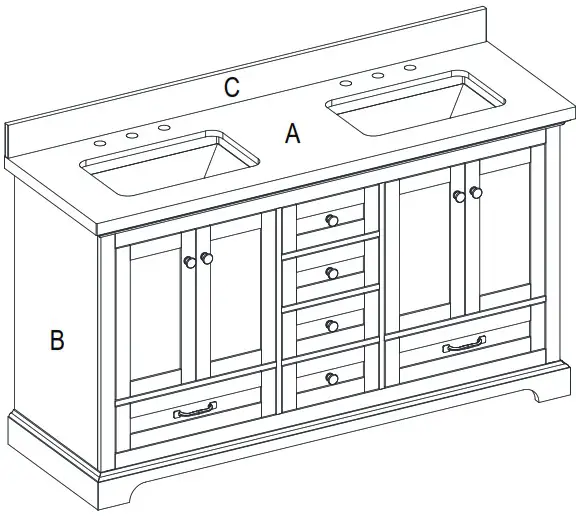 C
A
B