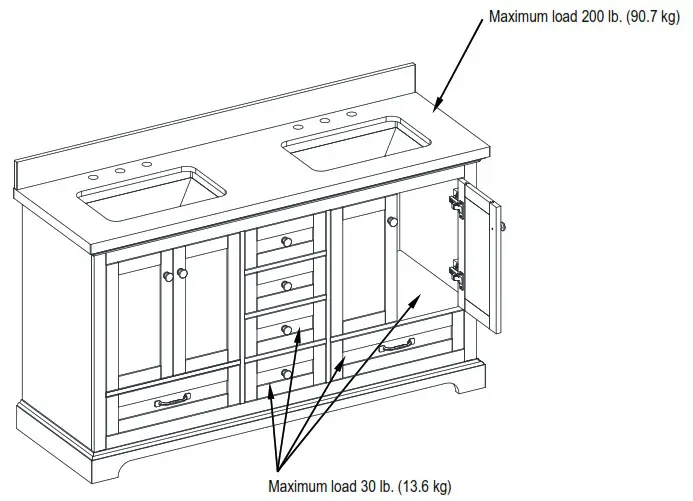 Maximum load 200 lb. (90.7 kg)

Maximum load 30 lb. (13.6 kg)